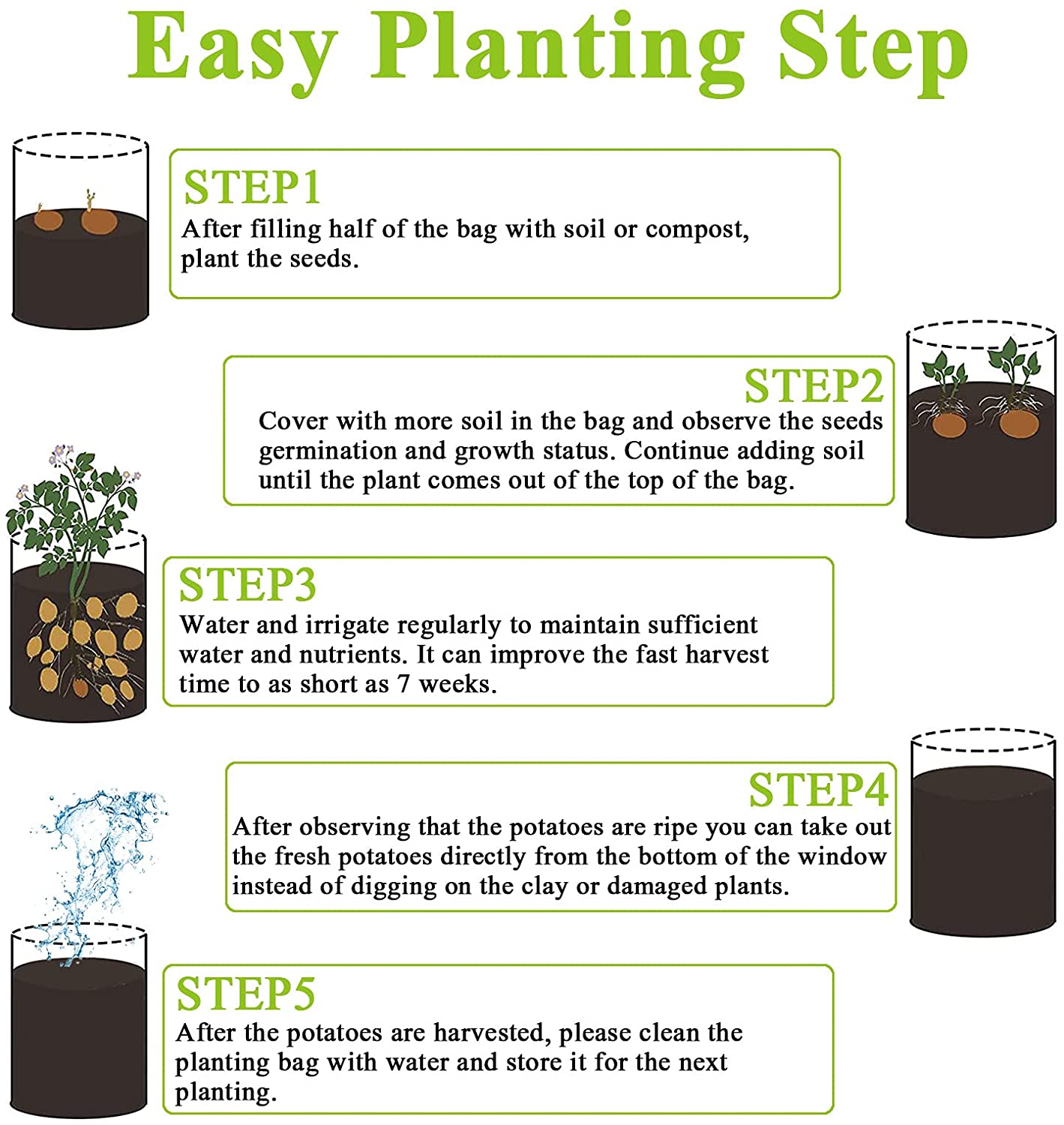 Easy Planting Step

STEP1
After filling half of the bag with soil or compost, plant the seeds.

STEP2
Cover with more soil in the bag and observe the seeds germination and growth status. Continue adding soil until the plant comes out of the top of the bag.

STEP3
Water and irrigate regularly to maintain sufficient water and nutrients. It can improve the fast harvest time to as short as 7 weeks.

STEP4
After observing that the potatoes are ripe you can take out the fresh potatoes directly from the bottom of the window instead of digging on the clay or damaged plants.

STEP5
After the potatoes are harvested, please clean the planting bag with water and store it for the next planting.